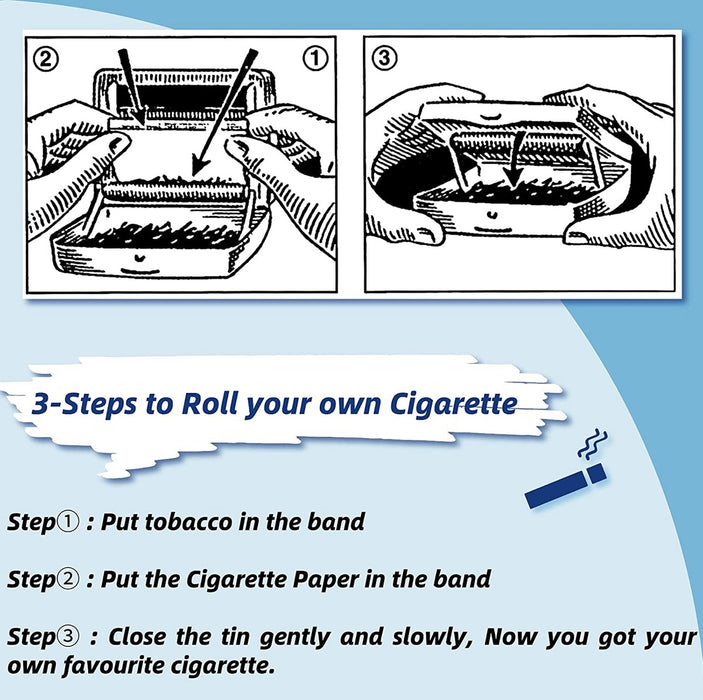 ②
①
③

3-Steps to Roll your own Cigarette

Step① : Put tobacco in the band

Step② : Put the Cigarette Paper in the band

Step③ : Close the tin gently and slowly, Now you got your own favourite cigarette.